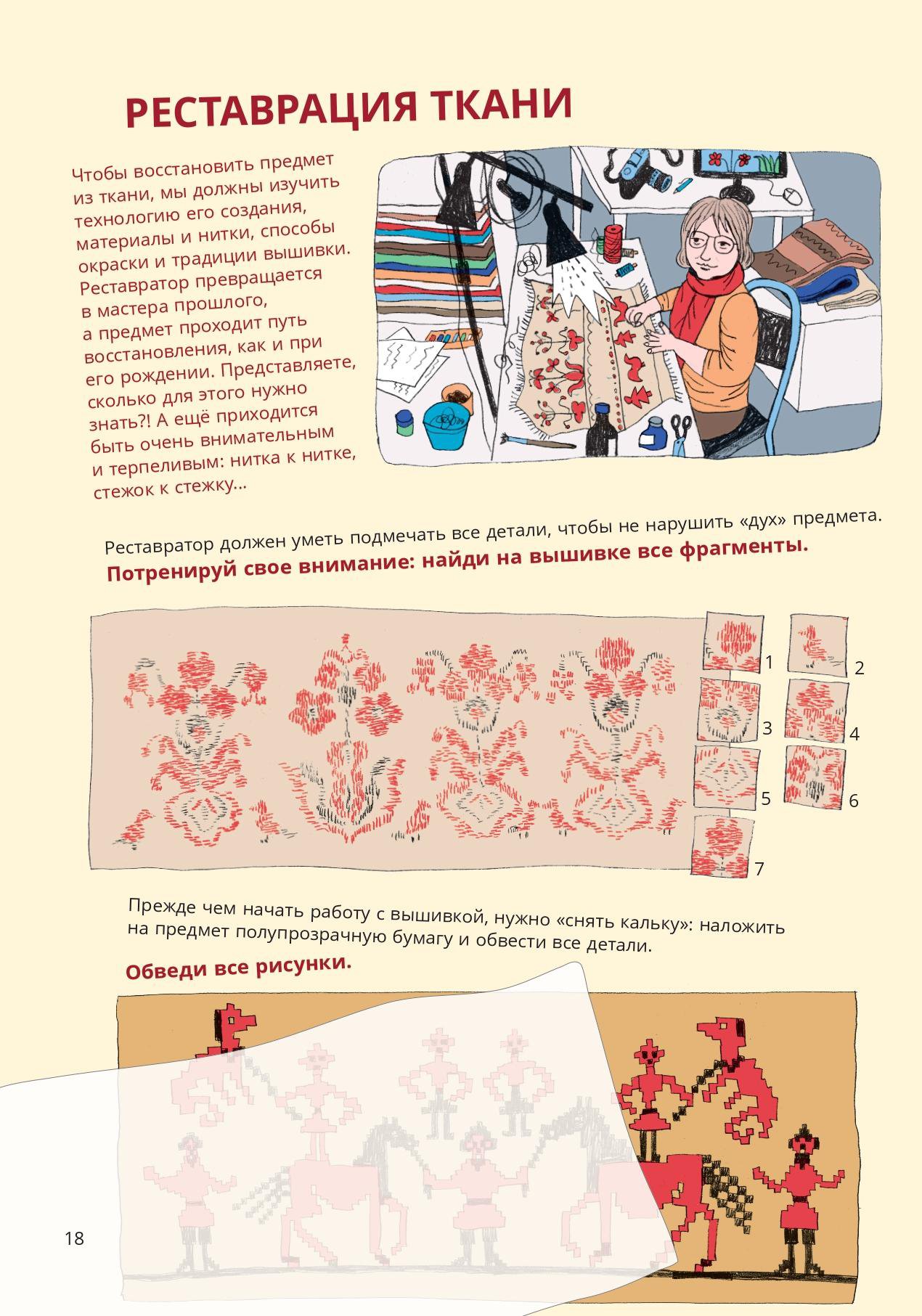 РЕСТАВРАЦИЯ ТКАНИ

Чтобы восстановить предмет из ткани, мы должны изучить технологию его создания, материалы и нитки, способы окраски и традиции вышивки. Реставратор превращается в мастера прошлого, а предмет проходит путь восстановления, как и при его рождении. Представляете, сколько для этого нужно знать?! А ещё приходится быть очень внимательным и терпеливым: нитка к нитке, стежок к стежку...

Реставратор должен уметь подмечать все детали, чтобы не нарушить «дух» предмета.
Потренируй свое внимание: найди на вышивке все фрагменты.

1
2
3
4
5
6
7

Прежде чем начать работу с вышивкой, нужно «снять кальку»: наложить на предмет полупрозрачную бумагу и обвести все детали.
Обведи все рисунки.

18